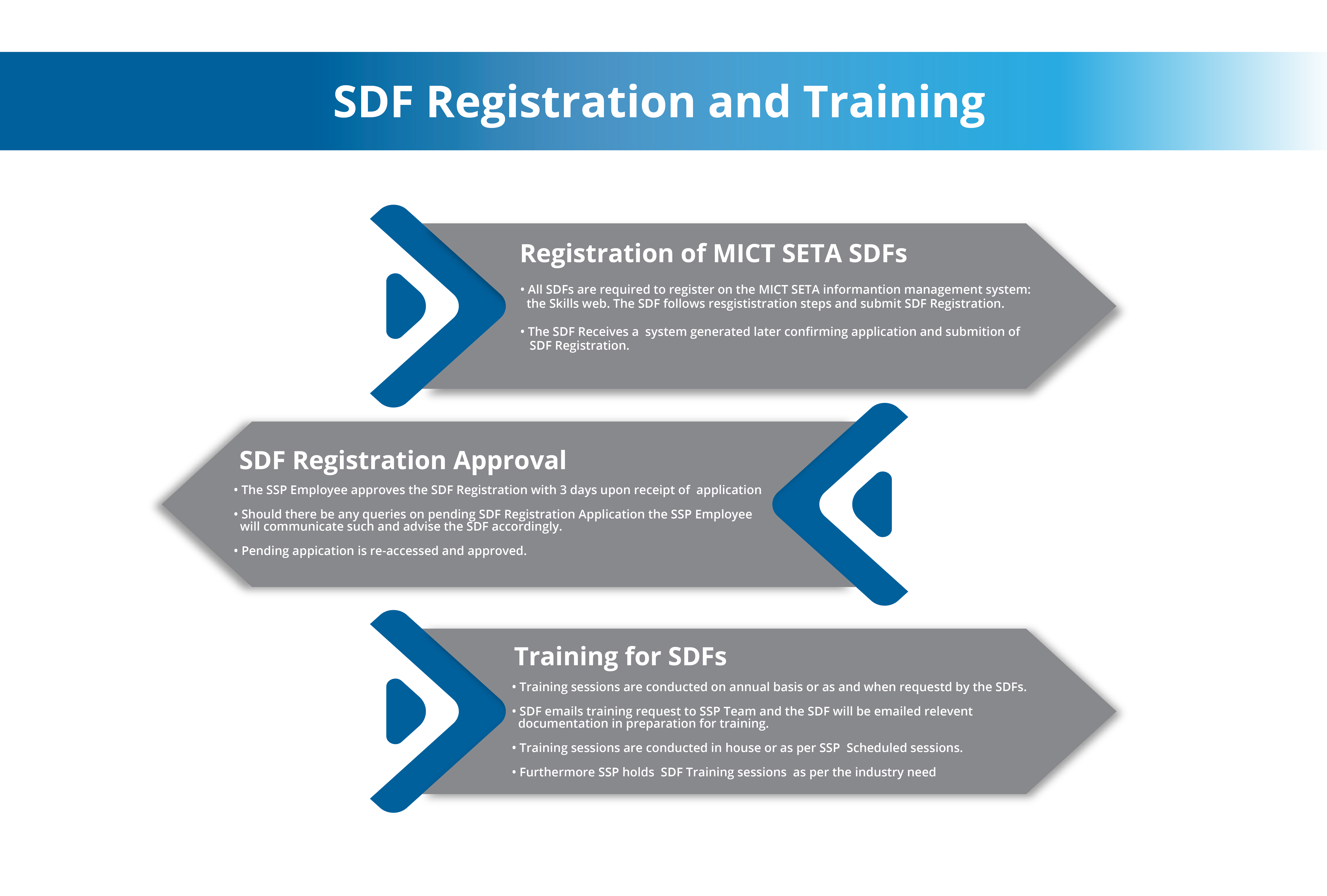 SDF Registration and Training

Registration of MICT SETA SDFs

• All SDFs are required to register on the MICT SETA informantion management system: the Skills web. The SDF follows resgististration steps and submit SDF Registration.

• The SDF Receives a system generated later confirming application and submition of SDF Registration.

SDF Registration Approval

• The SSP Employee approves the SDF Registration with 3 days upon receipt of application

• Should there be any queries on pending SDF Registration Application the SSP Employee will communicate such and advise the SDF accordingly.

• Pending appication is re-accessed and approved.

Training for SDFs

• Training sessions are conducted on annual basis or as and when requestd by the SDFs.

• SDF emails training request to SSP Team and the SDF will be emailed relevent documentation in preparation for training.

• Training sessions are conducted in house or as per SSP Scheduled sessions.

• Furthermore SSP holds SDF Training sessions as per the industry need